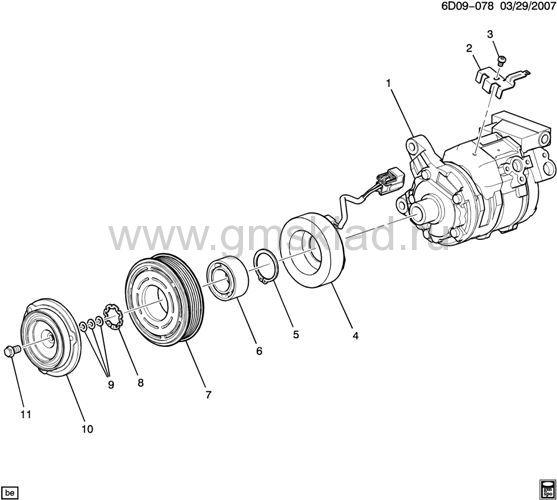 6D09-078 03/29/2007

3
2
1

www.gmsklad.ru

4
5
6
7
8
9
10
11

be