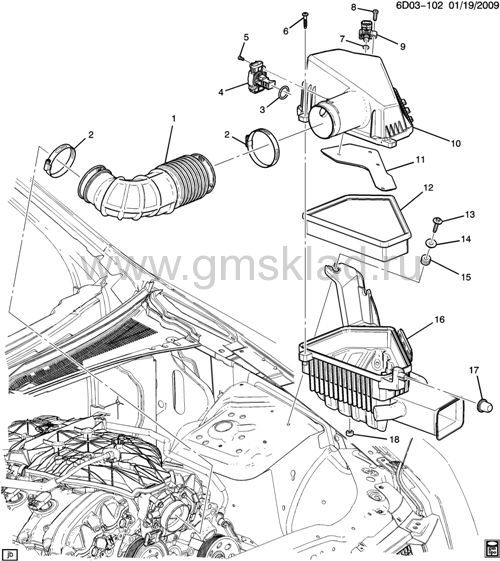 6D03-102 01/19/2009

8
6
7
9
5
4
3
1
2
2
10
11
12
13
14
15
www.gmsklad.ru
16
17
18
jb