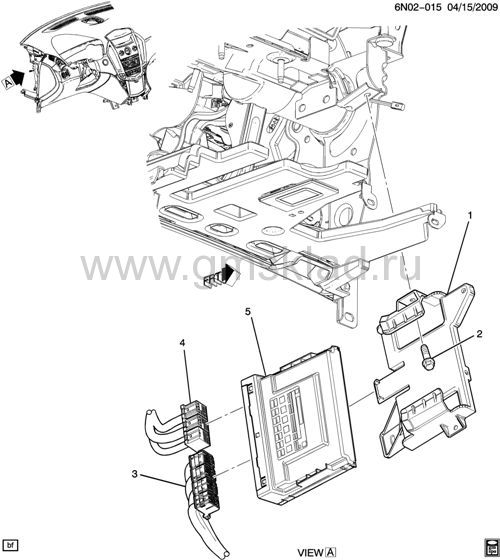 6N02-015 04/15/2009

A

www.gmsklad.ru

FRT

1

2

5

4

3

bf

VIEW A