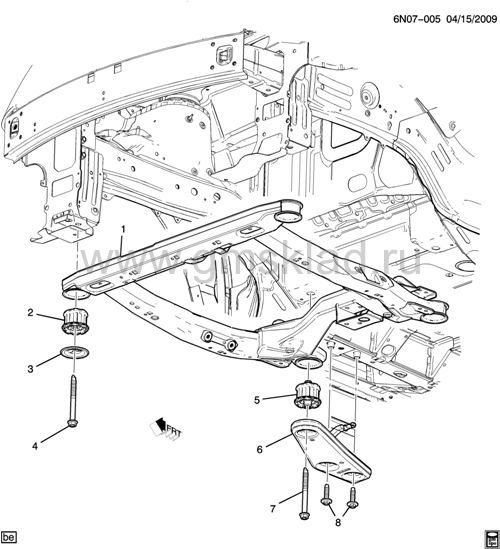 6N07-005 04/15/2009

www.gmsklad.ru

1

2

3

4

FRT

5

6

7

8

be