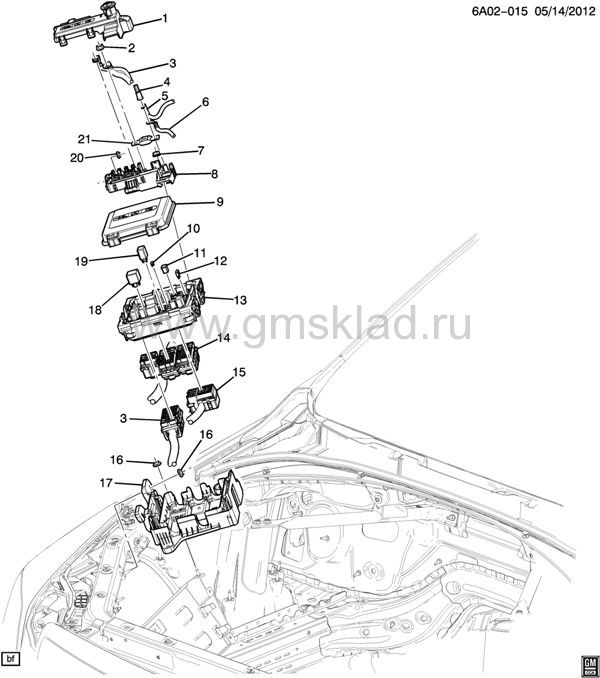 6A02-015 05/14/2012

1
2
3
4
5
6
21
7
20
8
9
10
19
11
12
18
13
www.gmsklad.ru
14
15
3
16
16
17

bf

GM