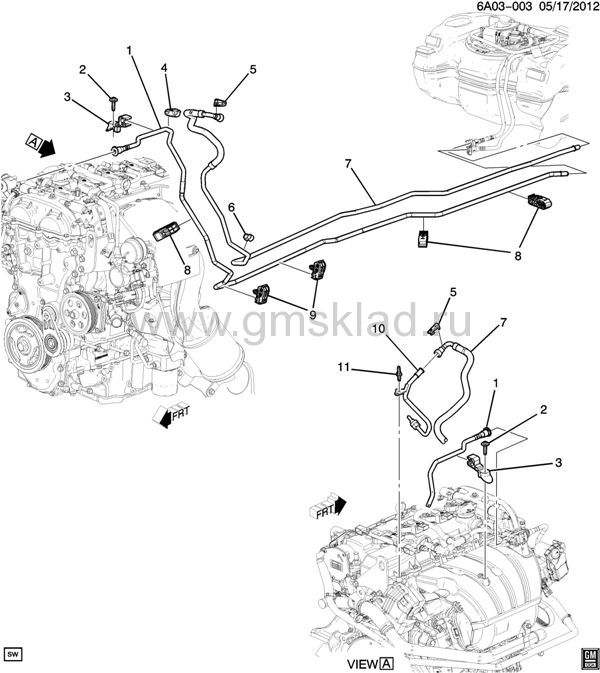 6A03-003 05/17/2012

1
2
3
4
5
A
6
7
8
8
9
www.gmsklad.ru
5
7
10
11
FRT
1
2
3
FRT
SW
VIEW A
GM