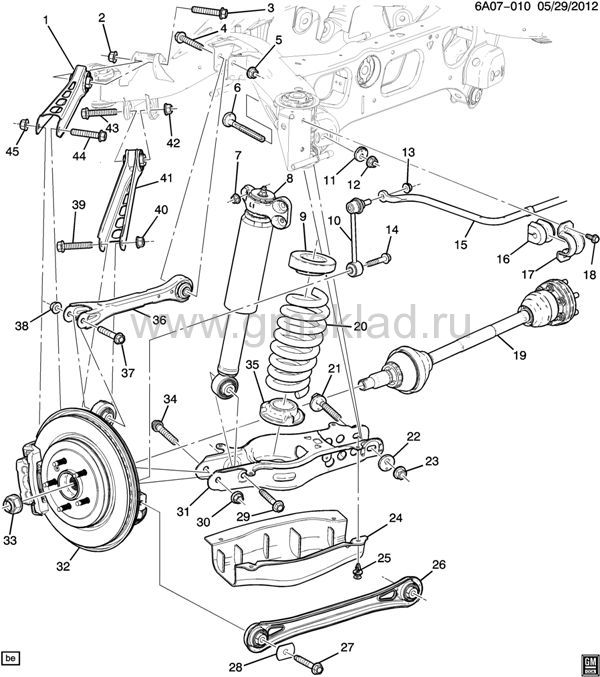 6A07-010 05/29/2012

1
2
3
4
5
6
7
8
9
10
11
12
13
14
15
16
17
18
19
20
21
22
23
24
25
26
27
28
29
30
31
32
33
34
35
36
37
38
39
40
41
42
43
44
45

www.gmsklad.ru

be

GM DOCS