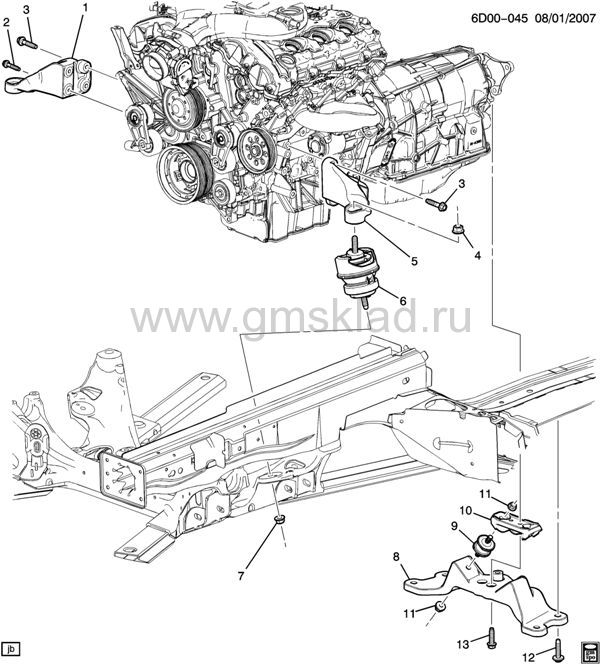 6D00-045 08/01/2007

3 1
2

3
4
5
6

www.gmsklad.ru

11
10
9
8
7
11
13
12
jb