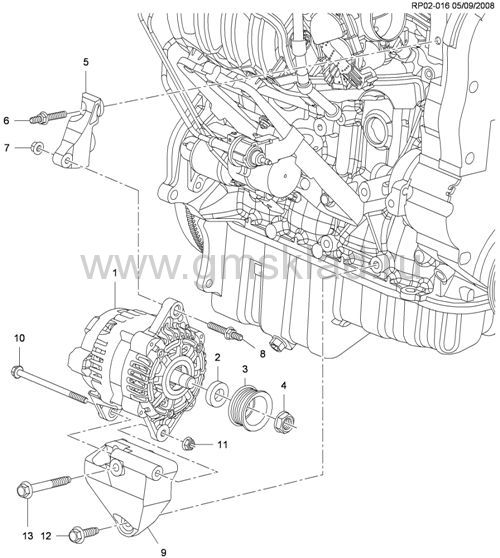 RP02-016 05/09/2008

5
6
7
www.gmsklad.ru
1
10
8
2
3
4
11
13
12
9