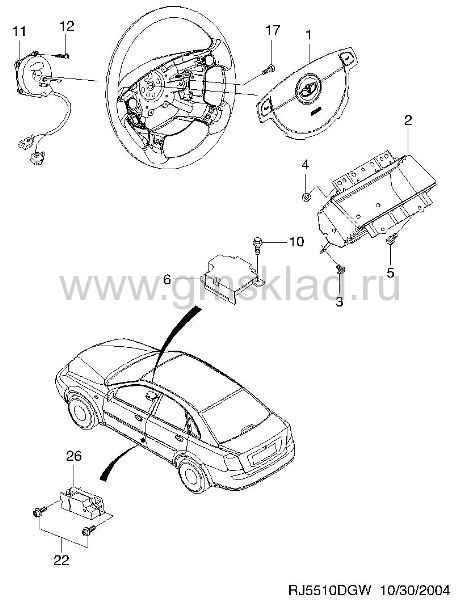 11
12
17
1
2
4
10
6
5
3
www.gmsklad.ru
26
22
RJ5510DGW 10/30/2004