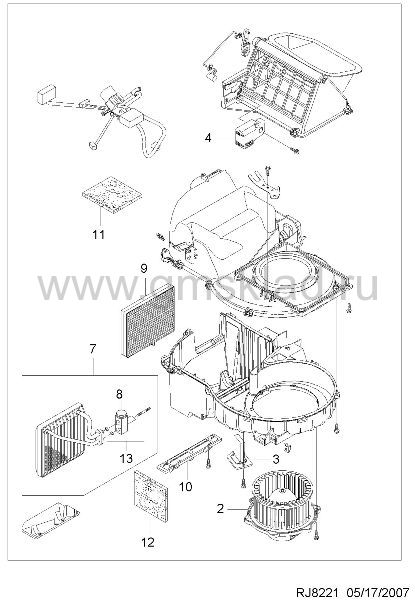 4

11

9

www.gmsklad.ru

7

8

13

3

10

2

12

RJ8221 05/17/2007