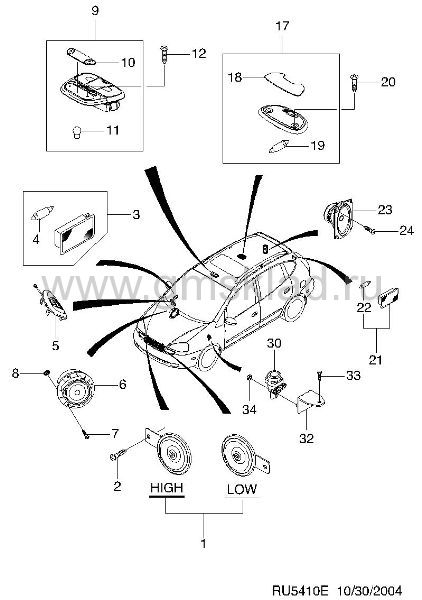 9
10
12
11
17
18
20
19
3
4
23
24
www.gmsklad.ru
5
22
21
30
33
8
6
34
32
7
2
HIGH
LOW
1
RU5410E 10/30/2004