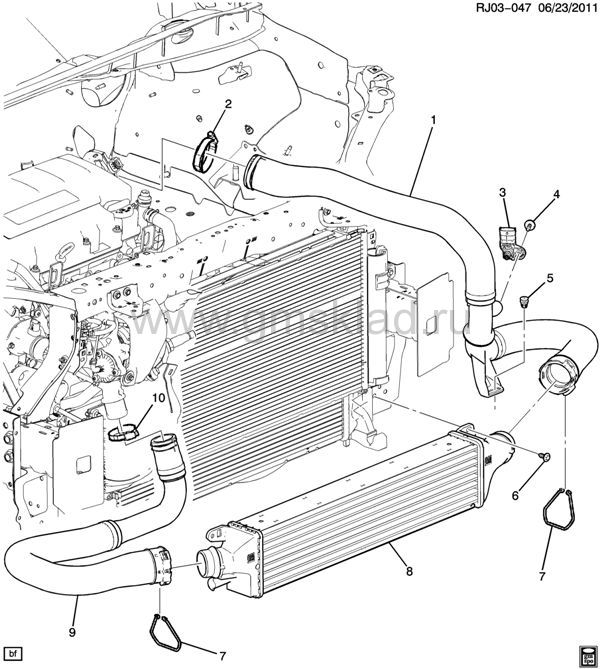 RJ03-047 06/23/2011

2

1

3

4

5

www.gmsklad.ru

10

6

7

8

9

7

bf