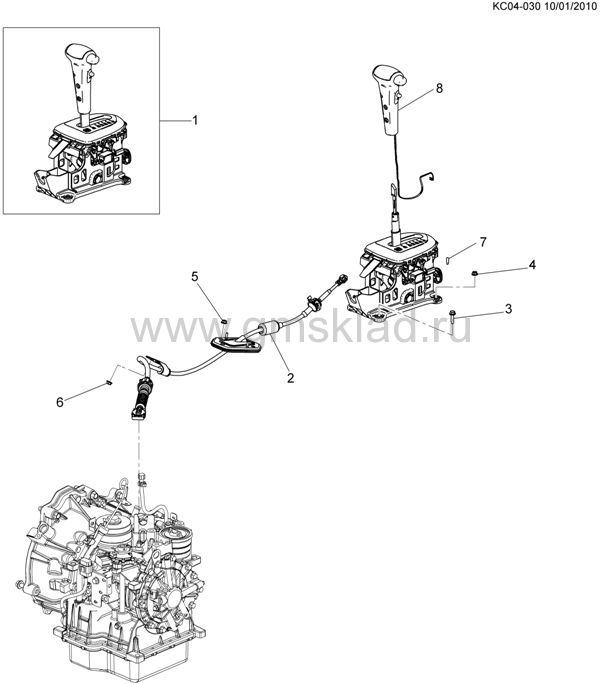 KC04-030 10/01/2010

1

8

7

4

5

3

www.gmsklad.ru

2

6