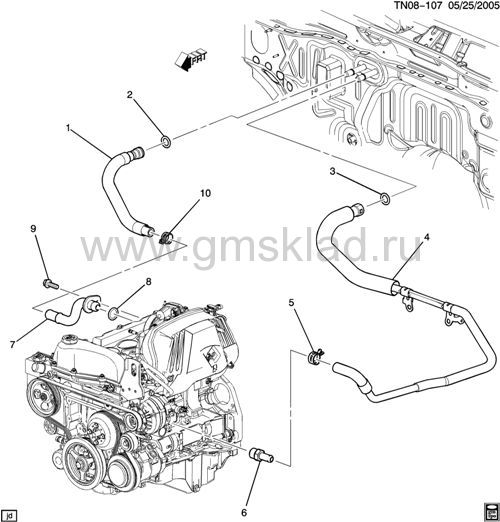 TN08-107 05/25/2005

FRT

2

1

3

10

9

www.gmsklad.ru

4

8

5

7

6

jd