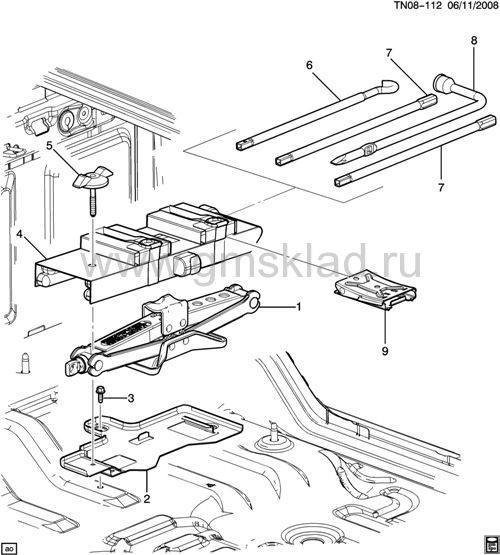 TN08-112 06/11/2008

6
7
8
5
7
4
www.gmsklad.ru
1
9
3
2
ao