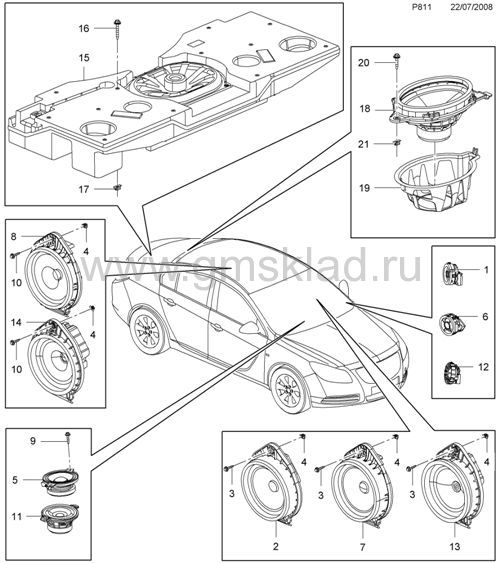 P811 22/07/2008

16
15
17

20
18
21
19

8
4
10
14
4
10

www.gmsklad.ru

1
6
12

9
5
11

4
3
2
4
3
7
4
3
13