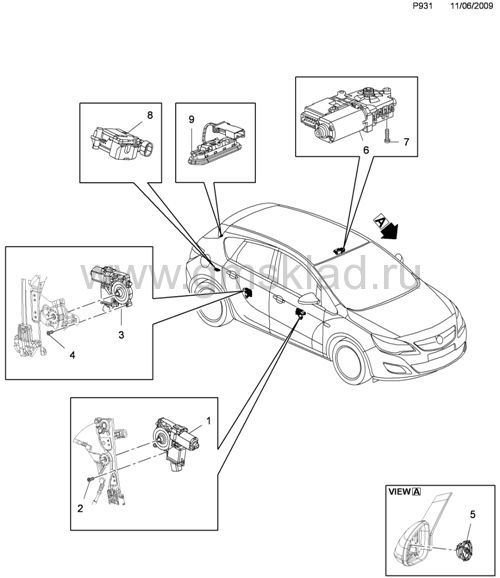 P931 11/06/2009

8

9

6

7

A

www.gmsklad.ru

3

4

1

2

VIEW A

5