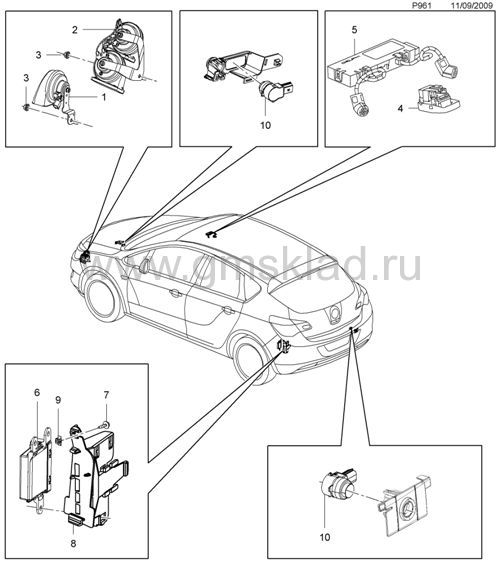 P961 11/09/2009

2
3
3
1

10

5
4

www.gmsklad.ru

6
9
7
8

10