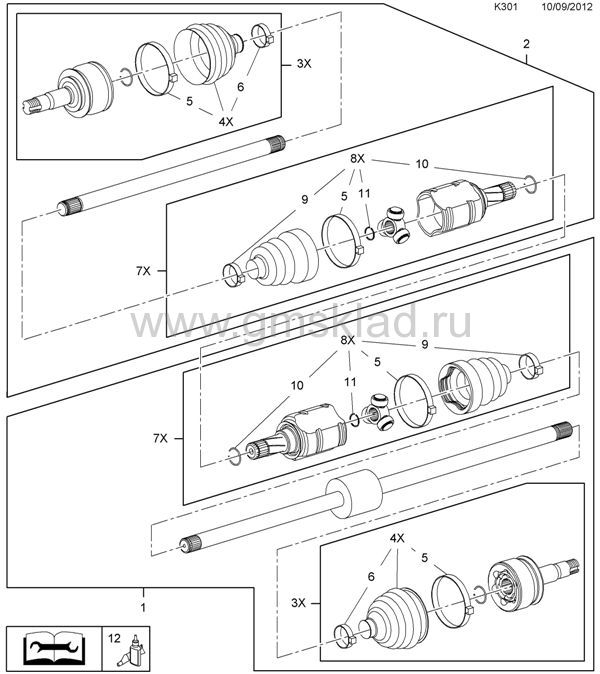 K301 10/09/2012

2

3X

6

5

4X

8X

10

9

5

11

7X

www.gmsklad.ru

8X

9

5

10

11

7X

4X

5

6

3X

1

12