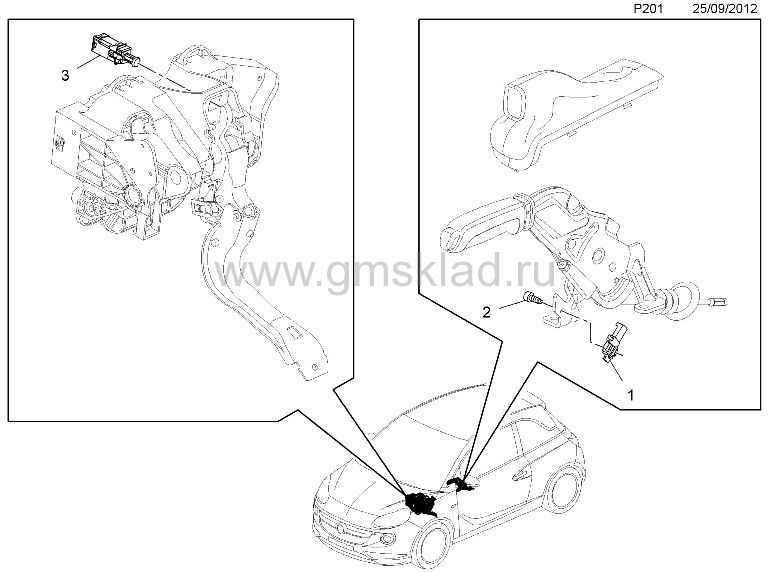 P201 25/09/2012

3

www.gmsklad.ru

2

1