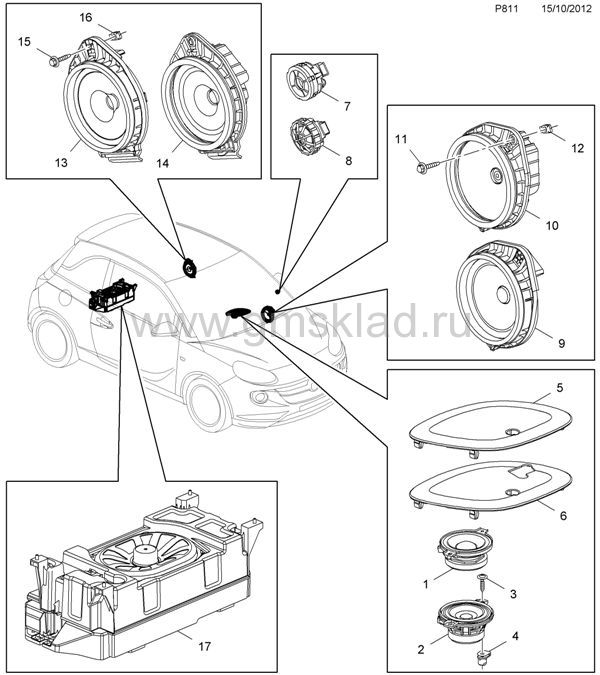 P811 15/10/2012

16
15
13
14

7
8

11
12
10
9

www.gmsklad.ru

5
6
1
3
2
4

17