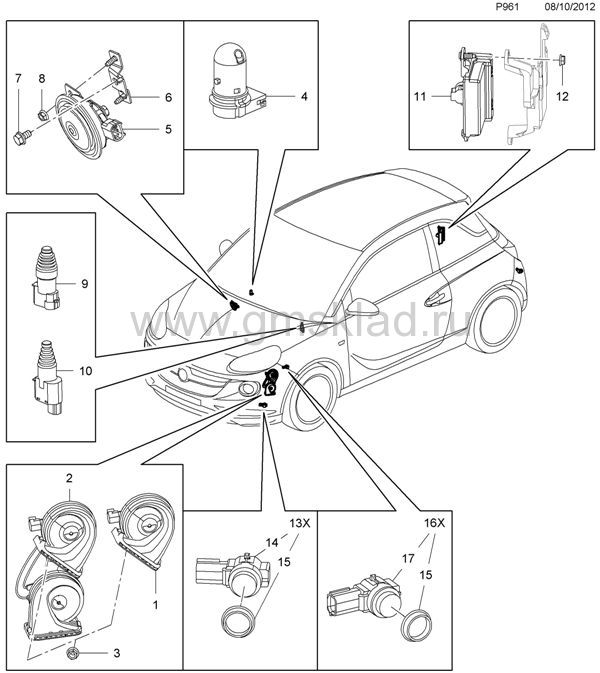 P961 08/10/2012

7
8
6
5

4

11
12

9

10

www.gmsklad.ru

2
1
3

13X
14
15

16X
17
15