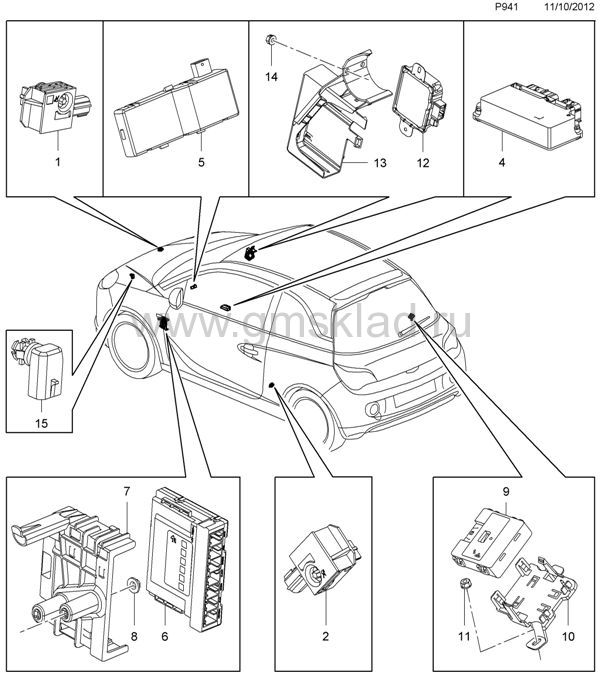 P941 11/10/2012

14

1

5

13

12

4

www.gmsklad.ru

15

7

8

6

2

9

11

10