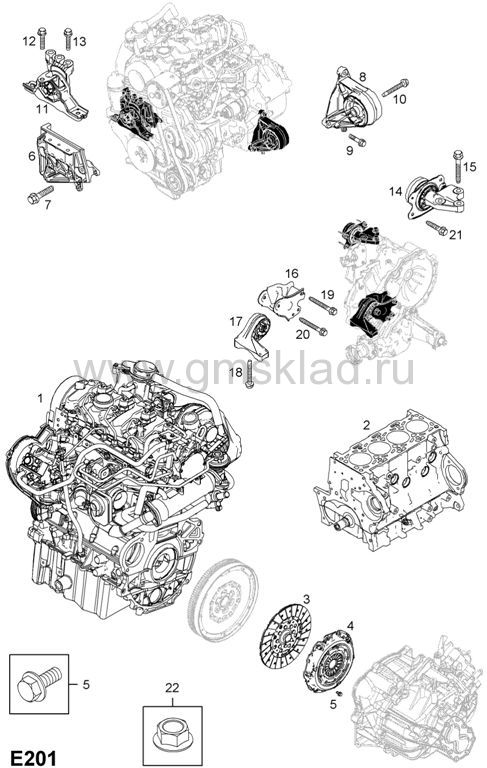 12
13
11
6
7
8
10
9
15
14
21
16
19
17
20
18
www.gmsklad.ru
1
2
3
4
5
5
22
E201