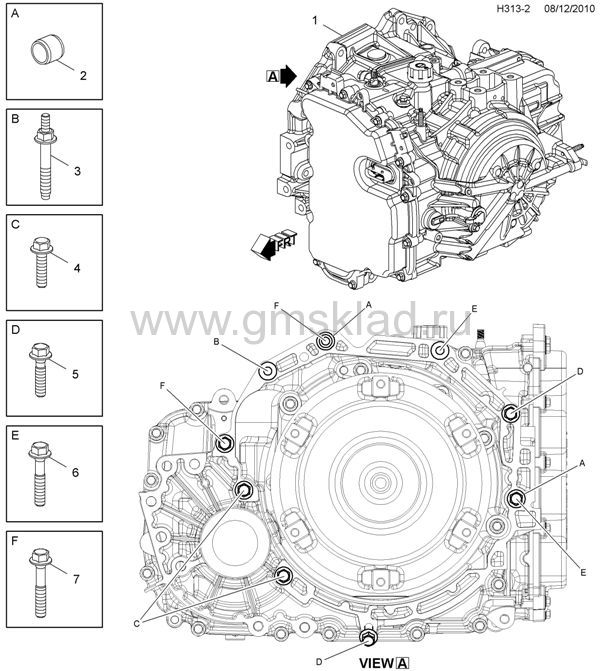 H313-2 08/12/2010

A
2

B
3

C
4

D
5

E
6

F
7

1

A

FRT

www.gmsklad.ru

F
A
E
B
F
D
A
E
C
D
VIEW A