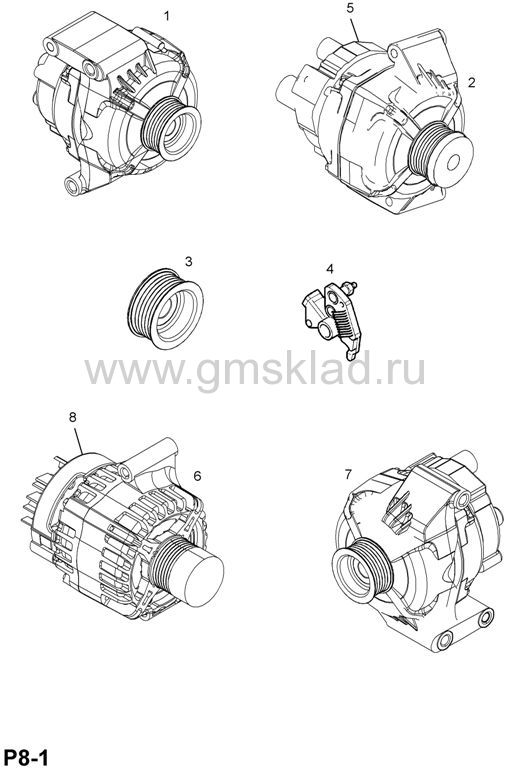 1
5
2
3
4
www.gmsklad.ru
8
6
7
P8-1