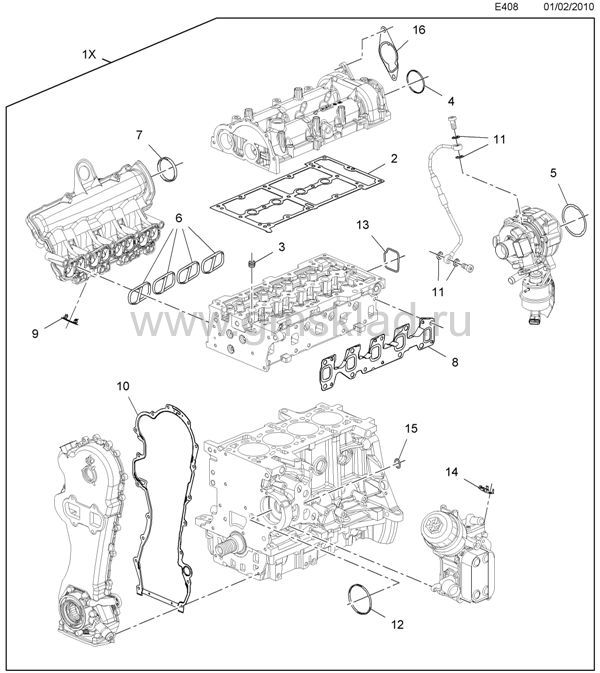 E408 01/02/2010

1X

16

4

7

11

2

5

6

13

3

11

9

www.gmsklad.ru

8

10

15

14

12