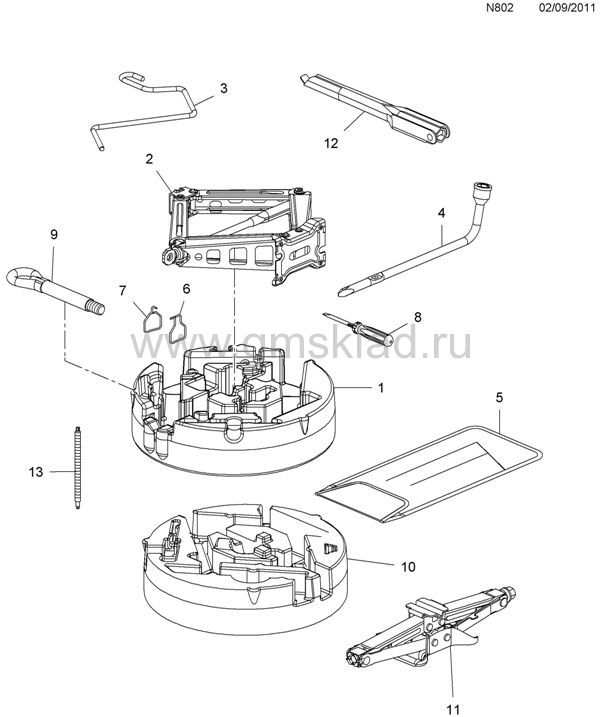 N802 02/09/2011

3

12

2

4

9

7

6

8

www.gmsklad.ru

1

5

13

10

11