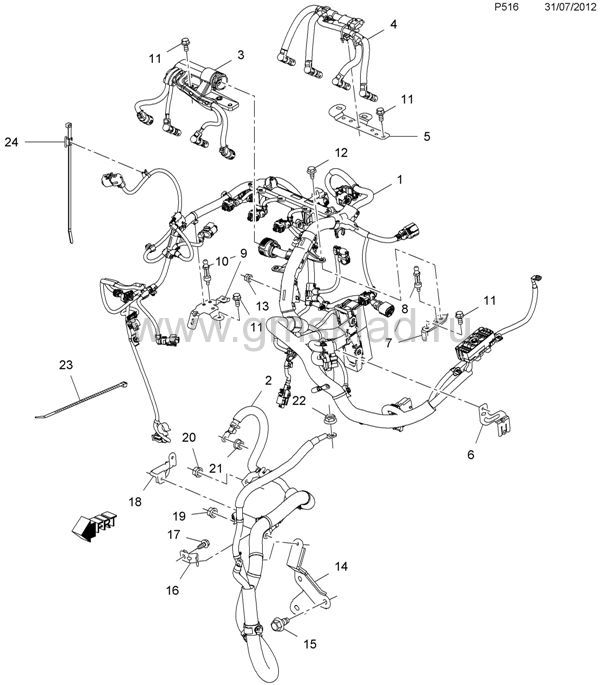 P516 31/07/2012

11
3
4
11
5
24
12
1
10
9
13
11
8
11
7
www.gmsklad.ru
23
2
22
6
20
21
18
19
FRT
17
16
14
15