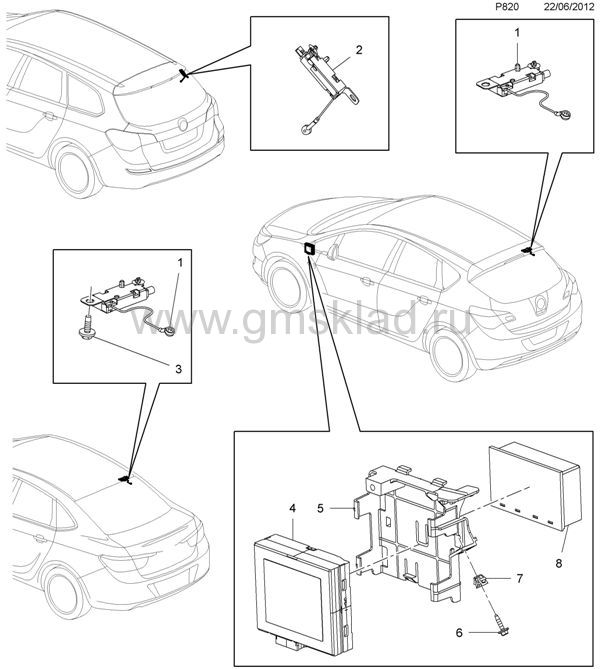 P820 22/06/2012

2

1

1

3

www.gmsklad.ru

4

5

8

7

6