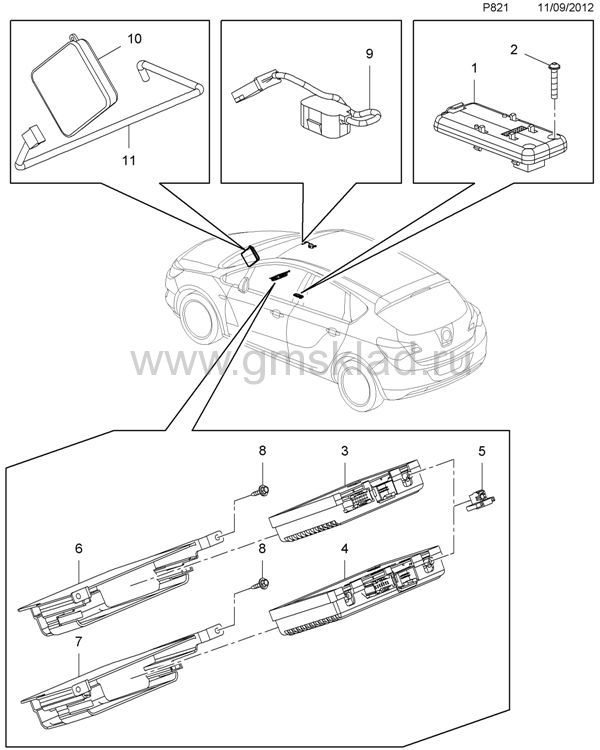 P821 11/09/2012

10

11

9

2

1

www.gmsklad.ru

8

3

5

6

8

4

7