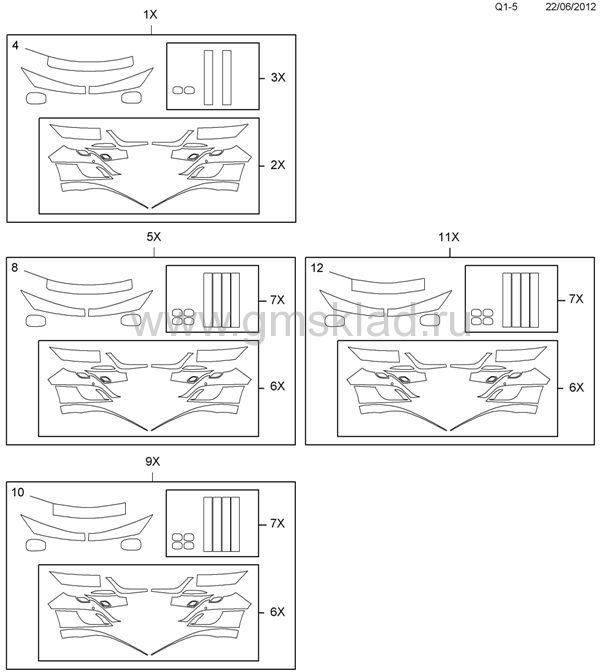 Q1-5 22/06/2012

1X

4

3X

2X

5X

8

7X

6X

11X

12

7X

6X

www.gmsklad.ru

9X

10

7X

6X