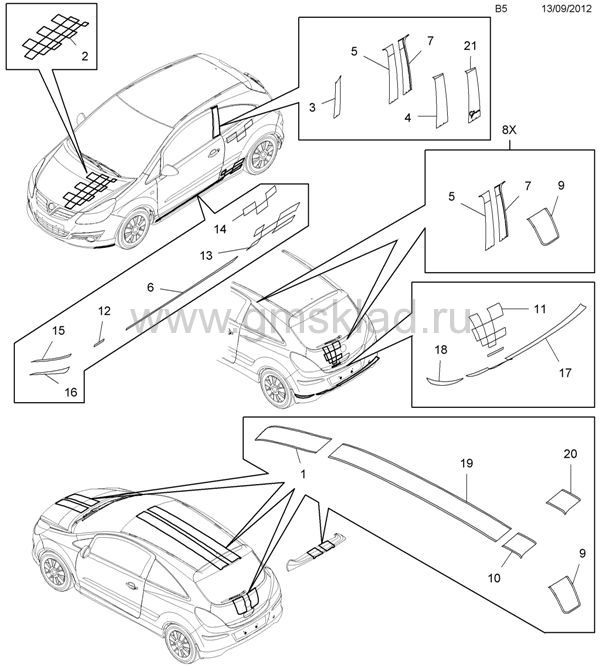 B5 13/09/2012

2

5 7 21
3
4

8X

5 7 9

14
13
6
12
15
16

www.gmsklad.ru

11
18
17

1
19
20
10
9