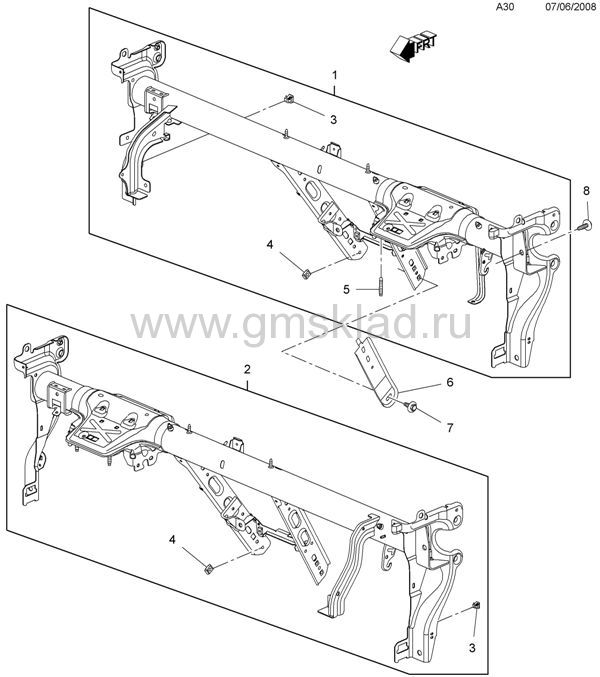 A30 07/06/2008

FRT

1

3

8

4

5

www.gmsklad.ru

2

6

7

4

3