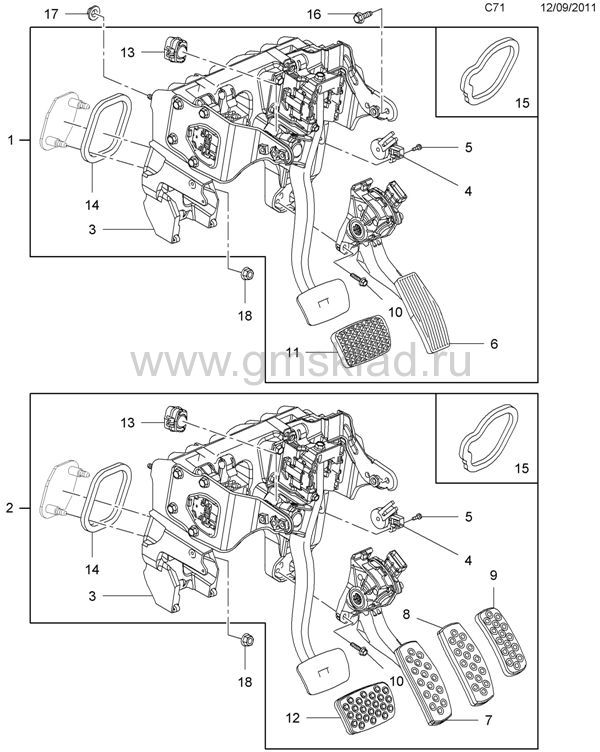 C71 12/09/2011

17
16
13
15
1
5
4
14
3
18
10
11
6
www.gmsklad.ru

13
15
2
5
4
14
3
9
8
18
10
12
7