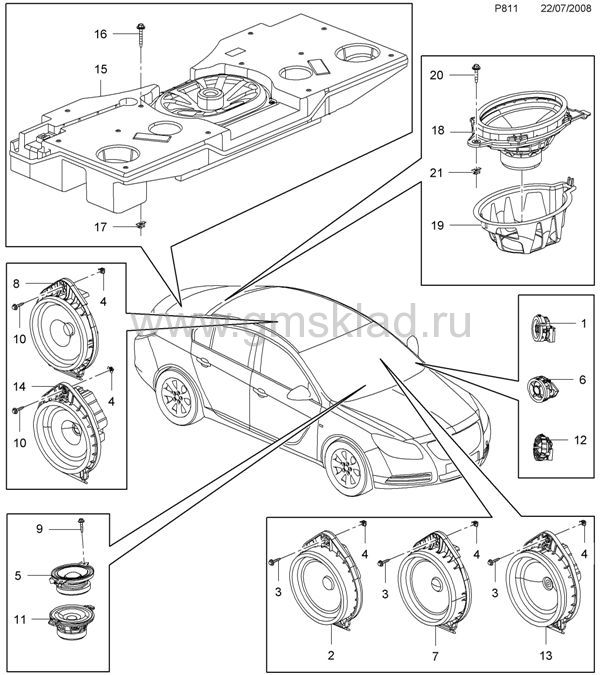 P811 22/07/2008

16
15
17

20
18
21
19

8
4
10
14
4
10

www.gmsklad.ru

1
6
12

9
5
11

4
3
2
4
3
7
4
3
13