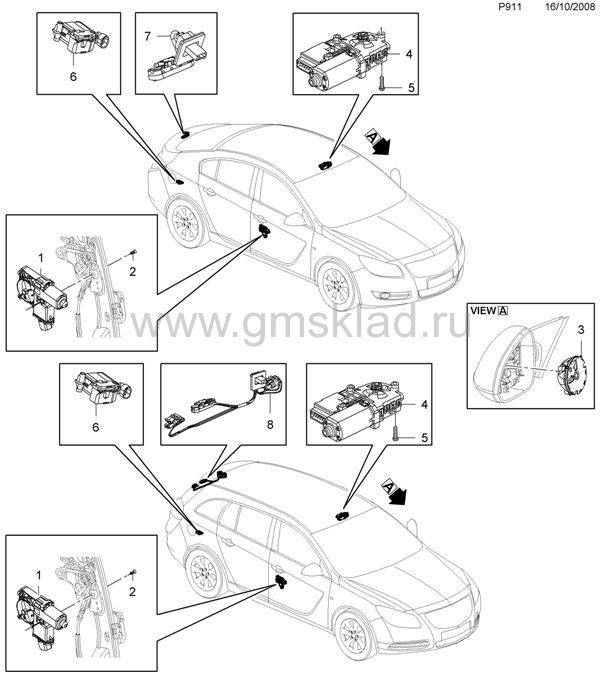 P911 16/10/2008

6

7

4

5

A

1

2

www.gmsklad.ru

VIEW A

3

6

8

4

5

A

1

2