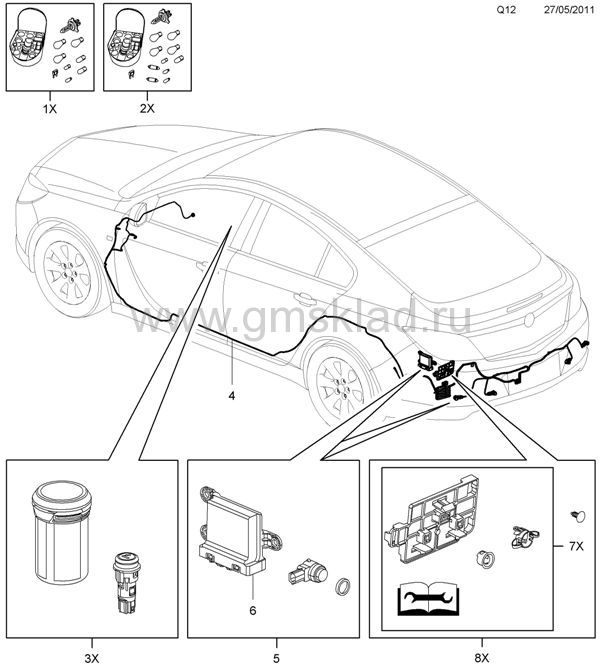 Q12 27/05/2011

1X

2X

www.gmsklad.ru

4

6

7X

3X

5

8X