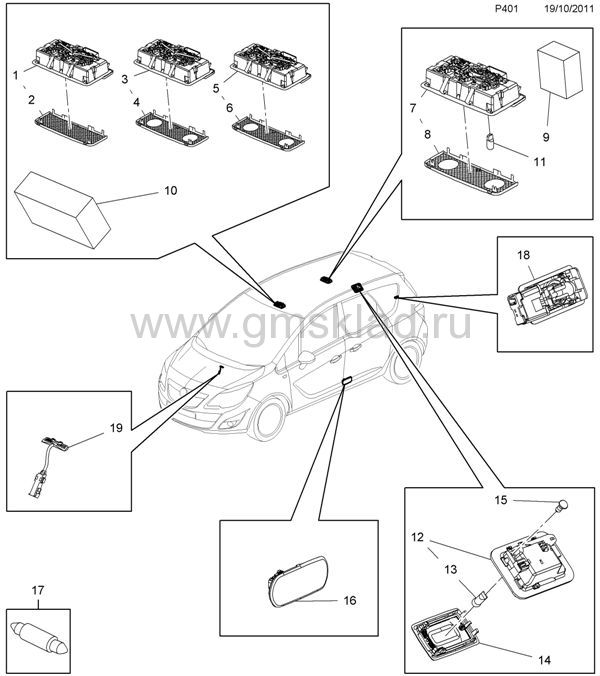 P401 19/10/2011

1
2
3
4
5
6
10

7
8
9
11

18

www.gmsklad.ru

19

15
12
13
14

16

17