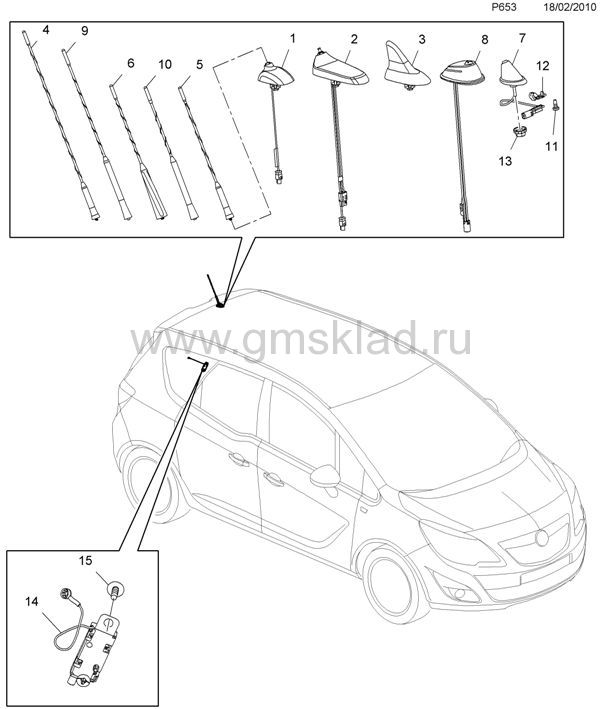 P653 18/02/2010

4
9
6
10
5
1
2
3
8
7
12
11
13

www.gmsklad.ru

15
14