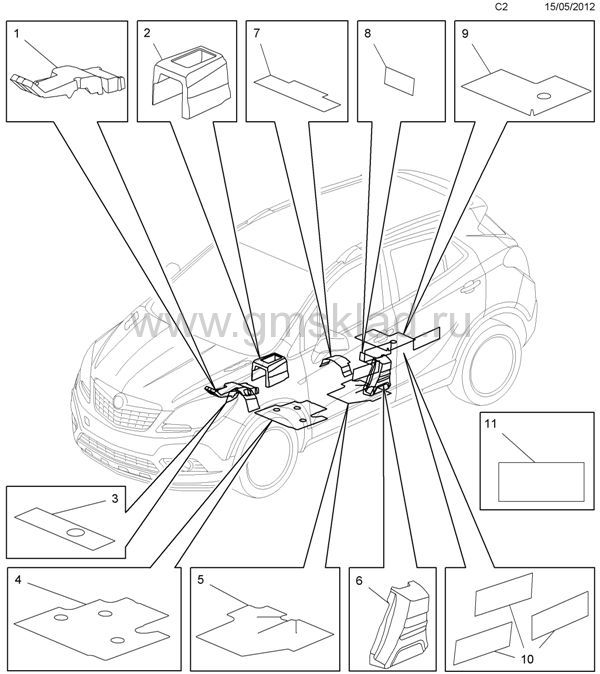 C2 15/05/2012

1

2

7

8

9

www.gmsklad.ru

11

3

4

5

6

10