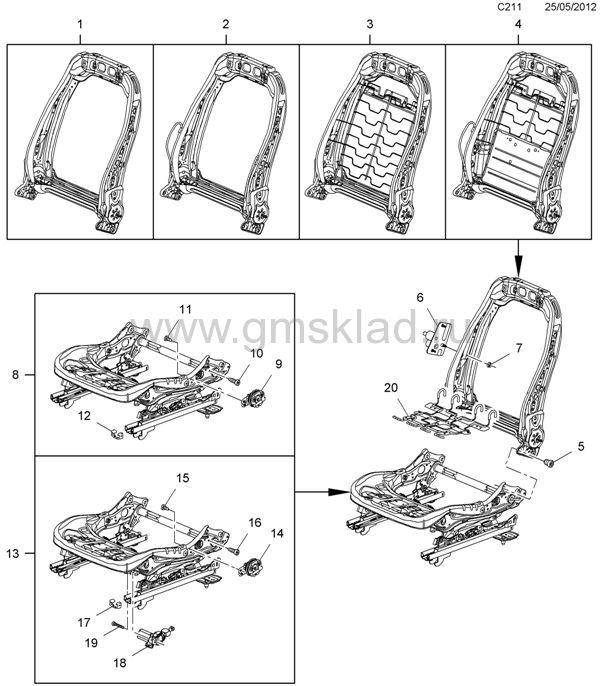 C211 25/05/2012

1
2
3
4

www.gmsklad.ru

6
7
20
5

11
10
9
8
12

15
16
14
13
17
19
18