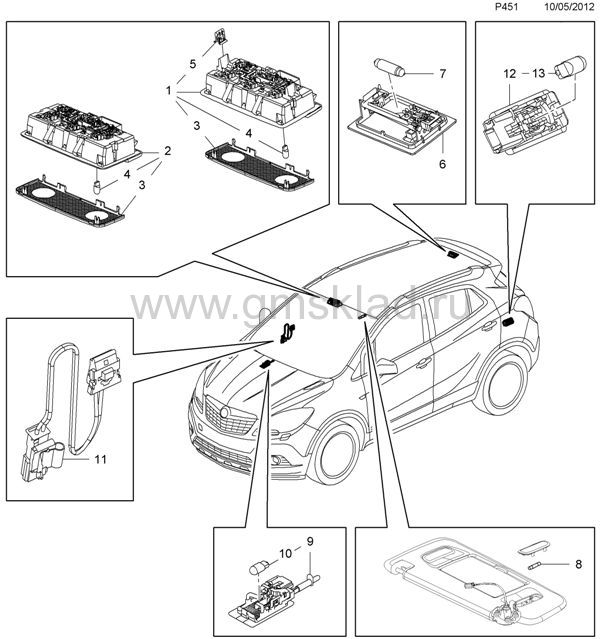 P451 10/05/2012

5
1
3
4
2
4
3

7
6

12 13

www.gmsklad.ru

11

10 9

8