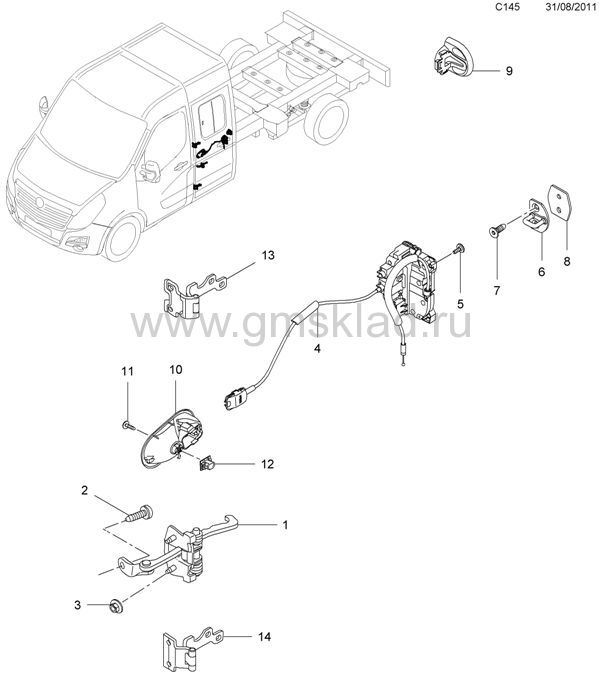 C145 31/08/2011

9

8

6

7

5

13

www.gmsklad.ru

4

11

10

12

2

1

3

14