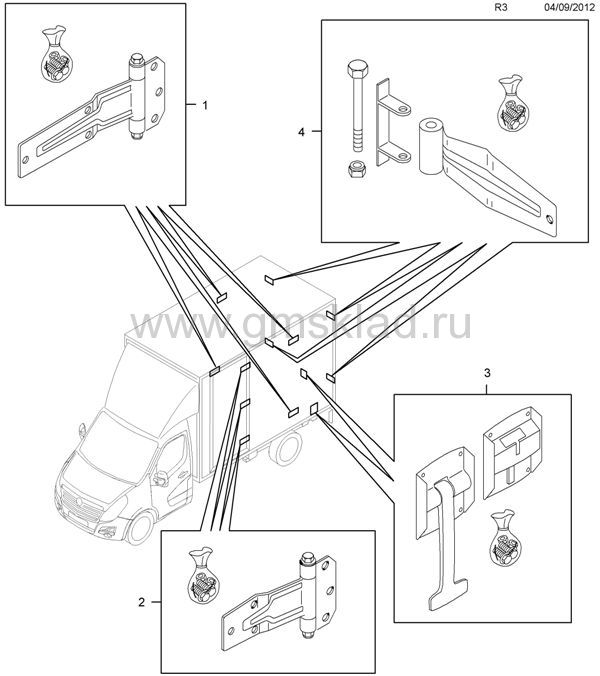 R3 04/09/2012

1

4

www.gmsklad.ru

3

2