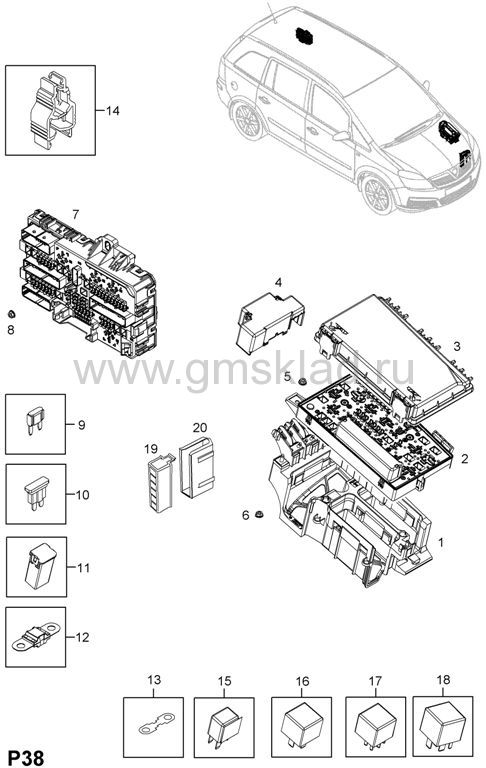 14

7

8

4

3

www.gmsklad.ru

5

9

20

19

2

10

6

1

11

12

13

15

16

17

18

P38