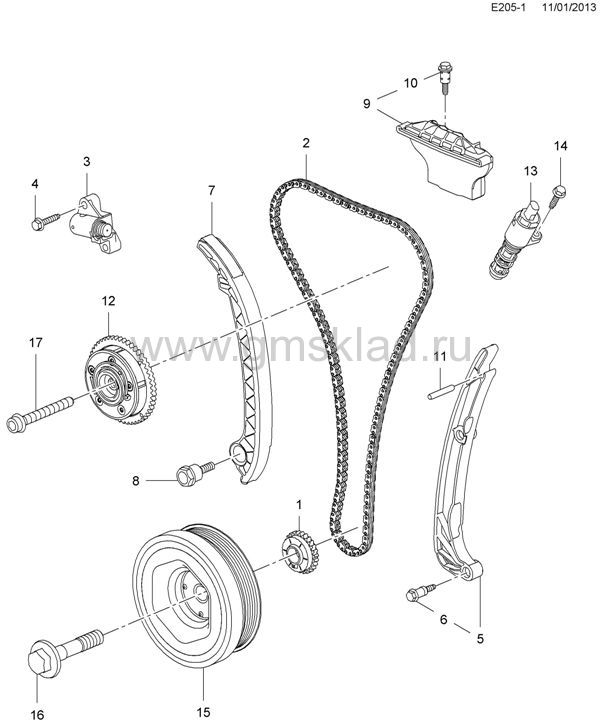 E205-1 11/01/2013

10
9
2
14
3
13
4
7
12
17
www.gmsklad.ru
11
8
1
6
5
16
15