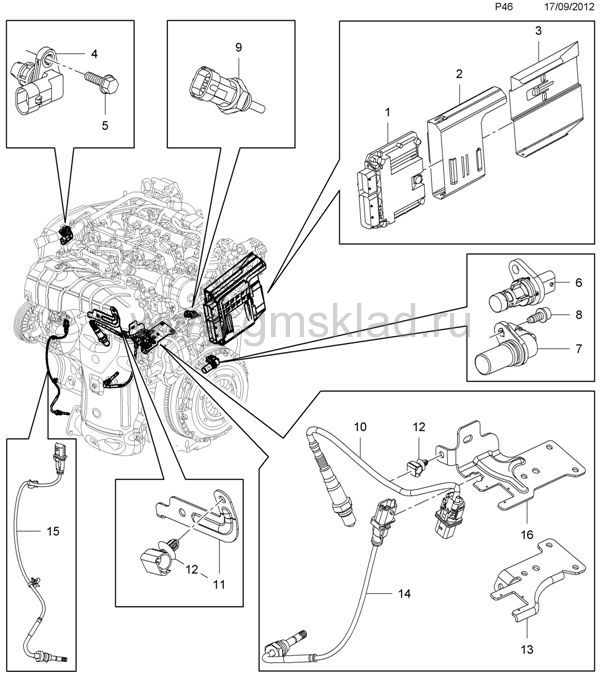 P46 17/09/2012

4
5

9

3
2
1

6
8
7

gmsklad.ru

10
12
16
14
13

15

12
11