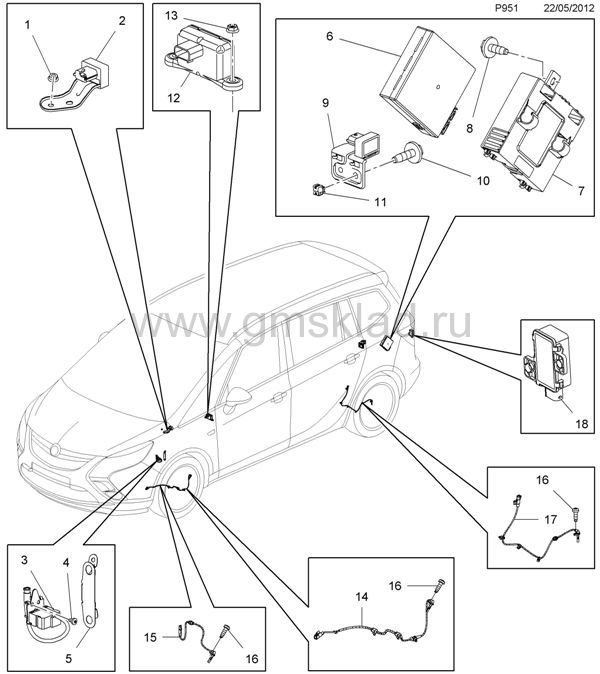 P951 22/05/2012

1
2

13
12

6
8
9
10
11
7

www.gmsklad.ru

18

16
17

3
4
5

15
16

14
16